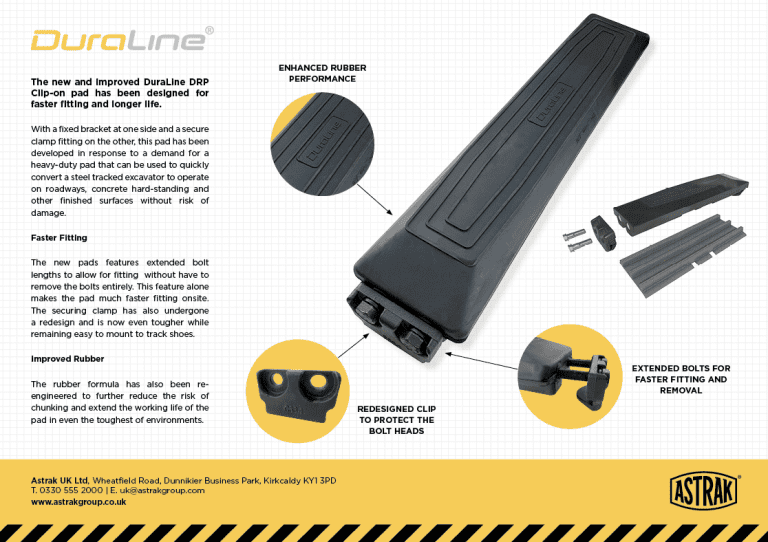 DuraLine®

The new and improved DuraLine DRP Clip-on pad has been designed for faster fitting and longer life.

With a fixed bracket at one side and a secure clamp fitting on the other, this pad has been developed in response to a demand for a heavy-duty pad that can be used to quickly convert a steel tracked excavator to operate on roadways, concrete hard-standing and other finished surfaces without risk of damage.

Faster Fitting

The new pads features extended bolt lengths to allow for fitting without have to remove the bolts entirely. This feature alone makes the pad much faster fitting onsite. The securing clamp has also undergone a redesign and is now even tougher while remaining easy to mount to track shoes.

Improved Rubber

The rubber formula has also been re-engineered to further reduce the risk of chunking and extend the working life of the pad in even the toughest of environments.

ENHANCED RUBBER PERFORMANCE

DuraLine

DuraLine

REDESIGNED CLIP TO PROTECT THE BOLT HEADS

EXTENDED BOLTS FOR FASTER FITTING AND REMOVAL

Astrak UK Ltd, Wheatfield Road, Dunnikier Business Park, Kirkcaldy KY1 3PD
T. 0330 555 2000 | E. uk@astrakgroup.com
www.astrakgroup.co.uk

ASTRAK®